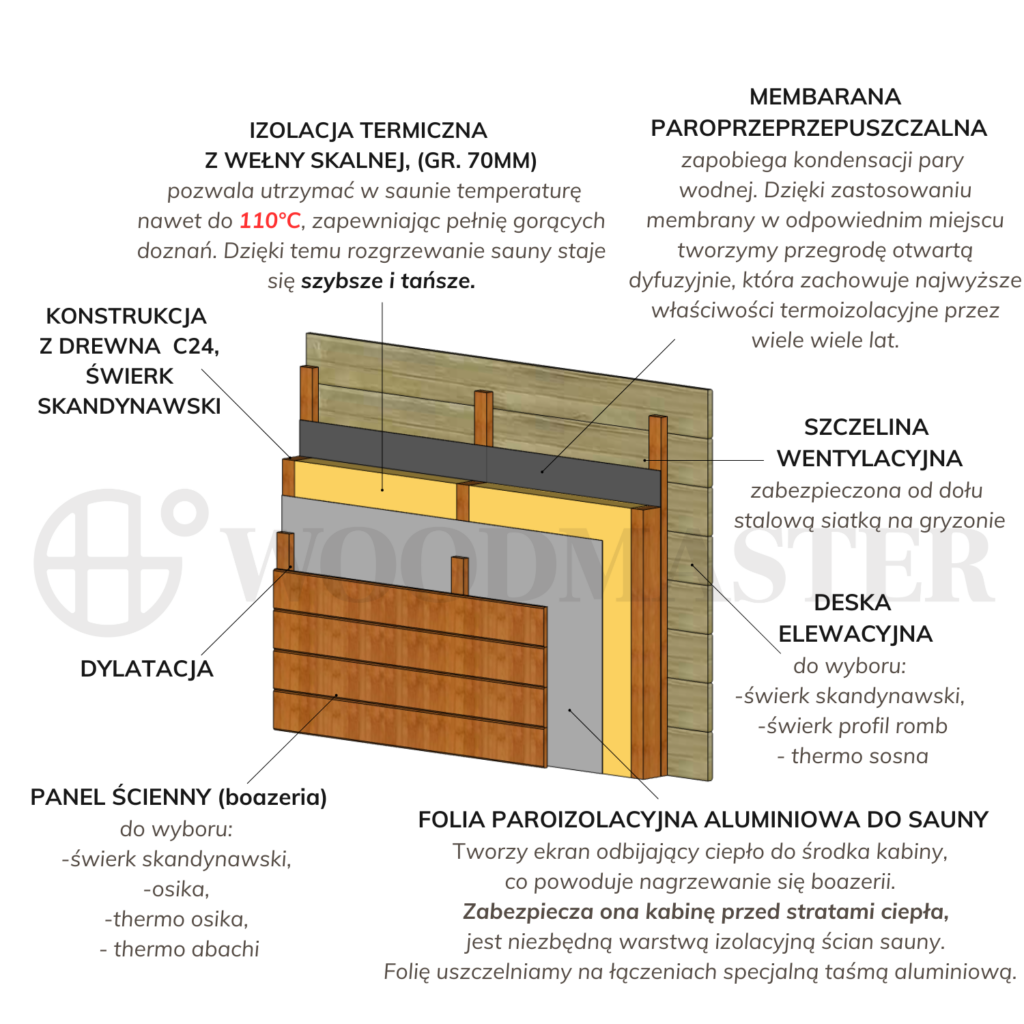 IZOLACJA TERMICZNA
Z WEŁNY SKALNEJ, (GR. 70MM)
pozwala utrzymać w saunie temperaturę nawet do 110°C, zapewniając pełnię gorących doznań. Dzięki temu rozgrzewanie sauny staje się szybsze i tańsze.

MEMBARANA
PAROPRZEPRZEPUSZCZALNA
zapobiega kondensacji pary wodnej. Dzięki zastosowaniu membrany w odpowiednim miejscu tworzymy przegrodę otwartą dyfuzyjnie, która zachowuje najwyższe właściwości termoizolacyjne przez wiele wiele lat.

KONSTRUKCJA
Z DREWNA C24,
ŚWIERK
SKANDYNAWSKI

SZCZELINA
WENTYLACYJNA
zabezpieczona od dołu stalową siatką na gryzonie

WOODMASTER

DESKA
ELEWACYJNA
do wyboru:
-świerk skandynawski,
-świerk profil romb
- thermo sosna

DYLATACJA

PANEL ŚCIENNY (boazeria)
do wyboru:
-świerk skandynawski,
-osika,
-thermo osika,
- thermo abachi

FOLIA PAROIZOLACYJNA ALUMINIOWA DO SAUNY
Tworzy ekran odbijający ciepło do środka kabiny, co powoduje nagrzewanie się boazerii.
Zabezpiecza ona kabinę przed stratami ciepła, jest niezbędną warstwą izolacyjną ścian sauny.
Folię uszczelniamy na łączeniach specjalną taśmą aluminiową.